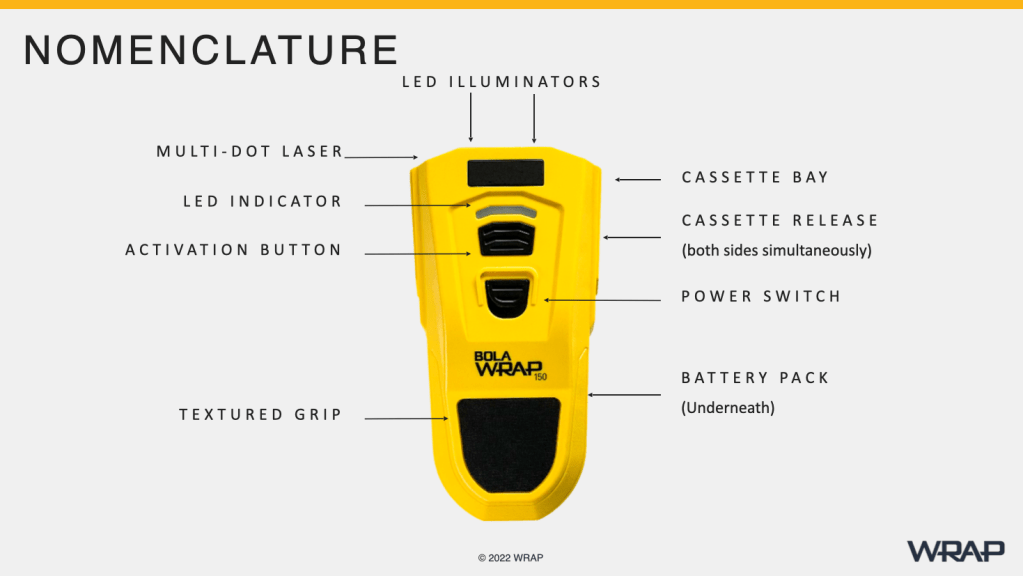 NOMENCLATURE

LED ILLUMINATORS

MULTI-DOT LASER

LED INDICATOR

ACTIVATION BUTTON

TEXTURED GRIP

CASSETTE BAY

CASSETTE RELEASE
(both sides simultaneously)

POWER SWITCH

BATTERY PACK
(Underneath)

BOLA
WRAP
150

© 2022 WRAP

WRAP